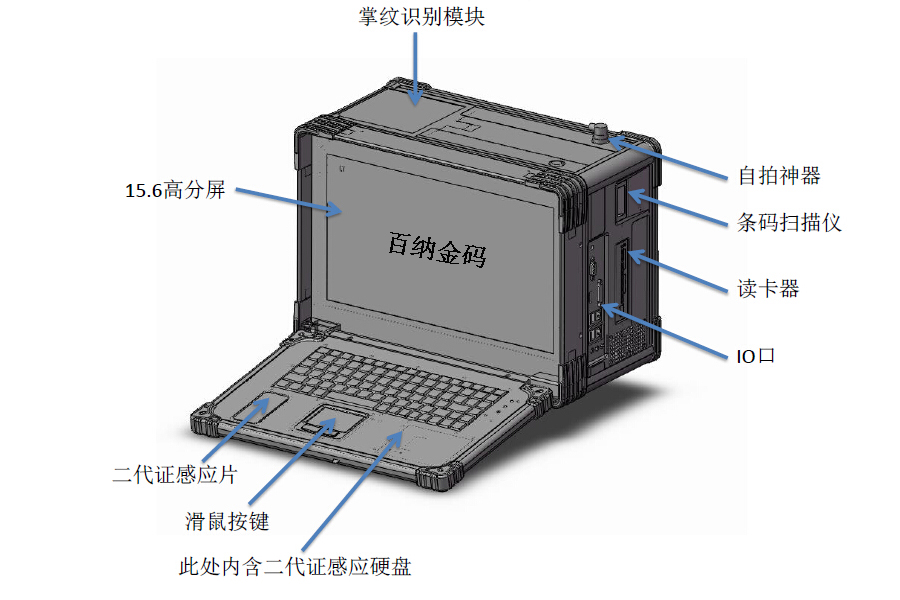 掌纹识别模块

15.6高分屏

百纳金码

自拍神器

条码扫描仪

读卡器

IO口

二代证感应片

滑鼠按键

此处内含二代证感应硬盘